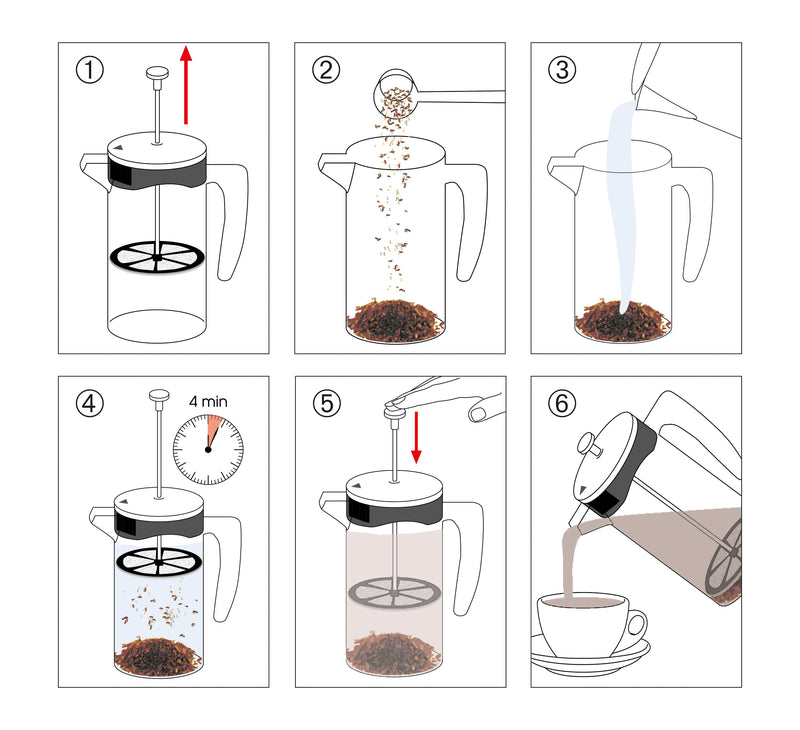 ①

②

③

④

4 min

⑤

⑥